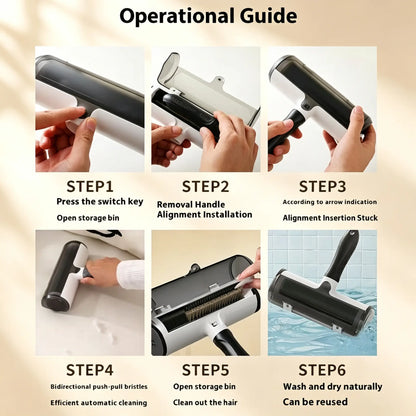 Operational Guide

STEP1
Press the switch key
Open storage bin

STEP2
Removal Handle
Alignment Installation

STEP3
According to arrow indication
Alignment Insertion Stuck

STEP4
Bidirectional push-pull bristles
Efficient automatic cleaning

STEP5
Open storage bin
Clean out the hair

STEP6
Wash and dry naturally
Can be reused